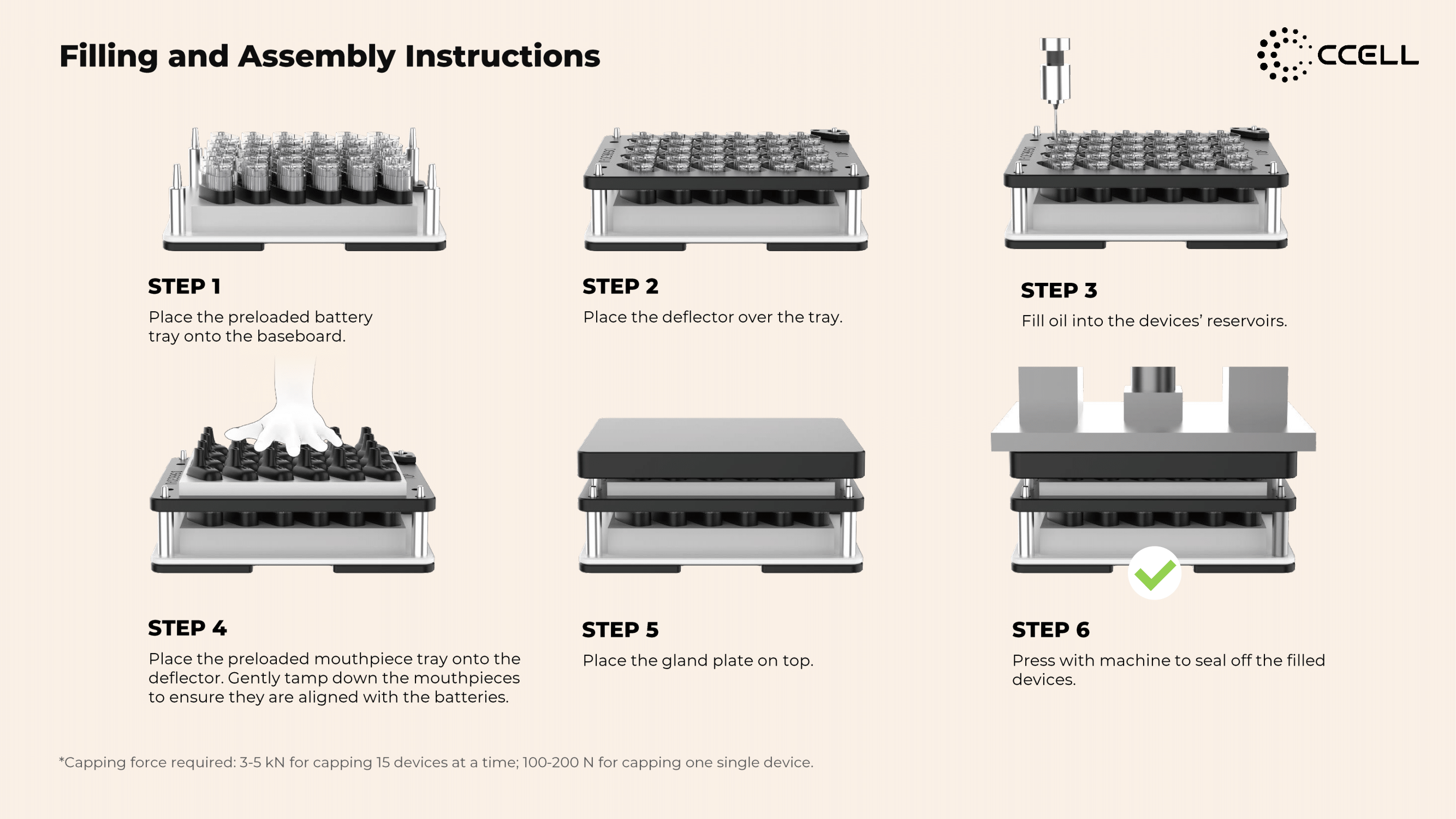 Filling and Assembly Instructions

CCELL

STEP 1
Place the preloaded battery tray onto the baseboard.

STEP 2
Place the deflector over the tray.

STEP 3
Fill oil into the devices' reservoirs.

STEP 4
Place the preloaded mouthpiece tray onto the deflector. Gently tamp down the mouthpieces to ensure they are aligned with the batteries.

STEP 5
Place the gland plate on top.

STEP 6
Press with machine to seal off the filled devices.

*Capping force required: 3-5 kN for capping 15 devices at a time; 100-200 N for capping one single device.